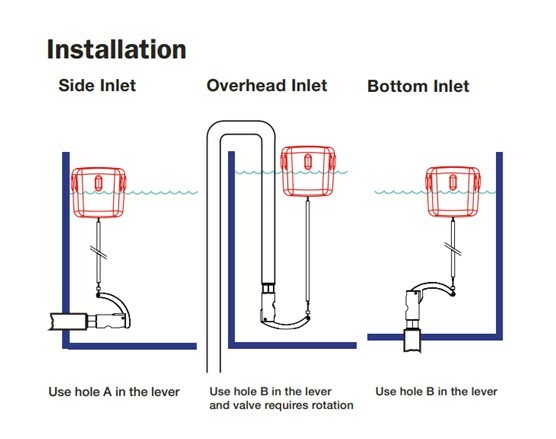 Installation

Side Inlet

Overhead Inlet

Bottom Inlet

Use hole A in the lever

Use hole B in the lever and valve requires rotation

Use hole B in the lever